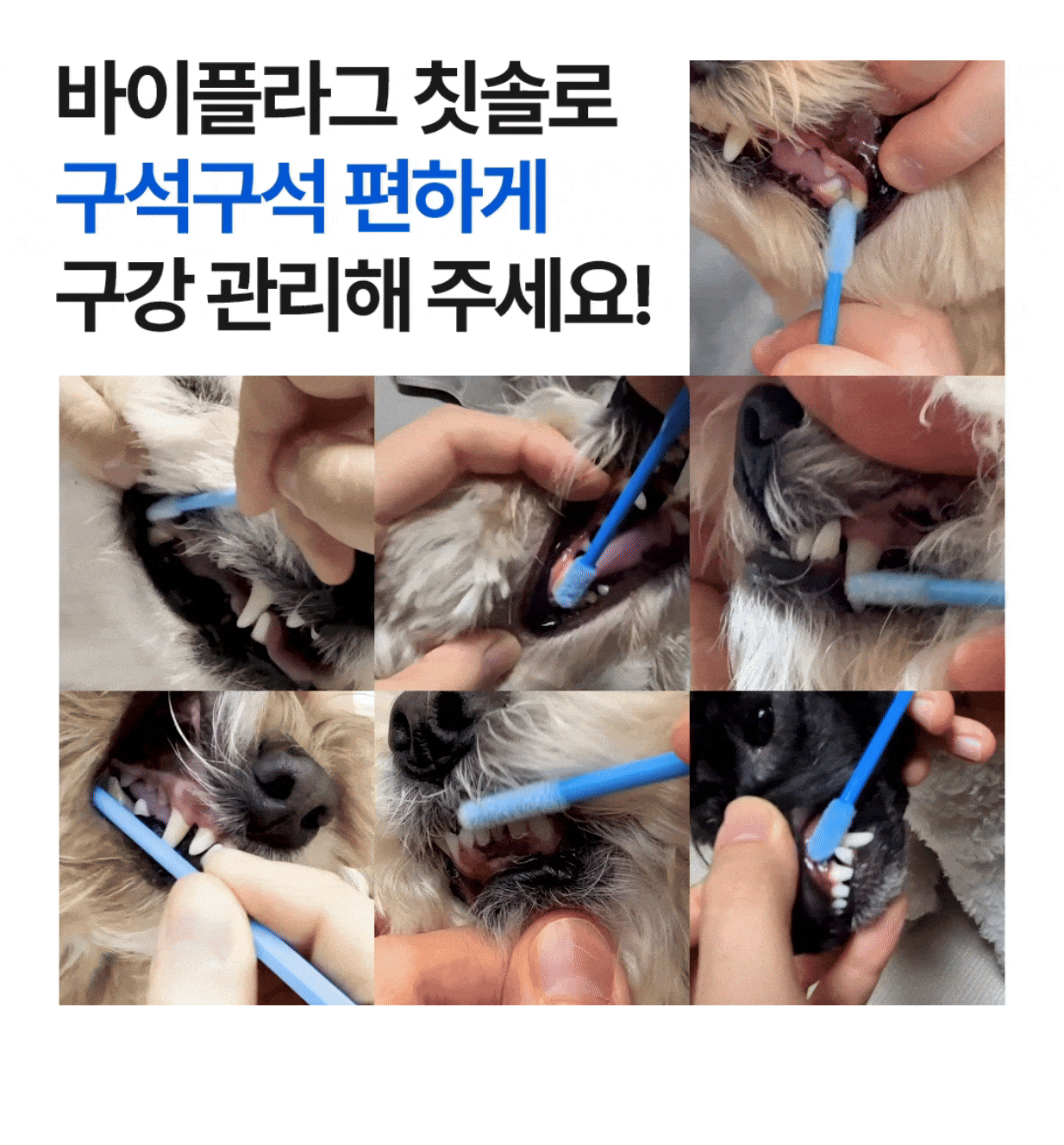 바이플라그 칫솔로
구석구석 편하게
구강 관리해 주세요!